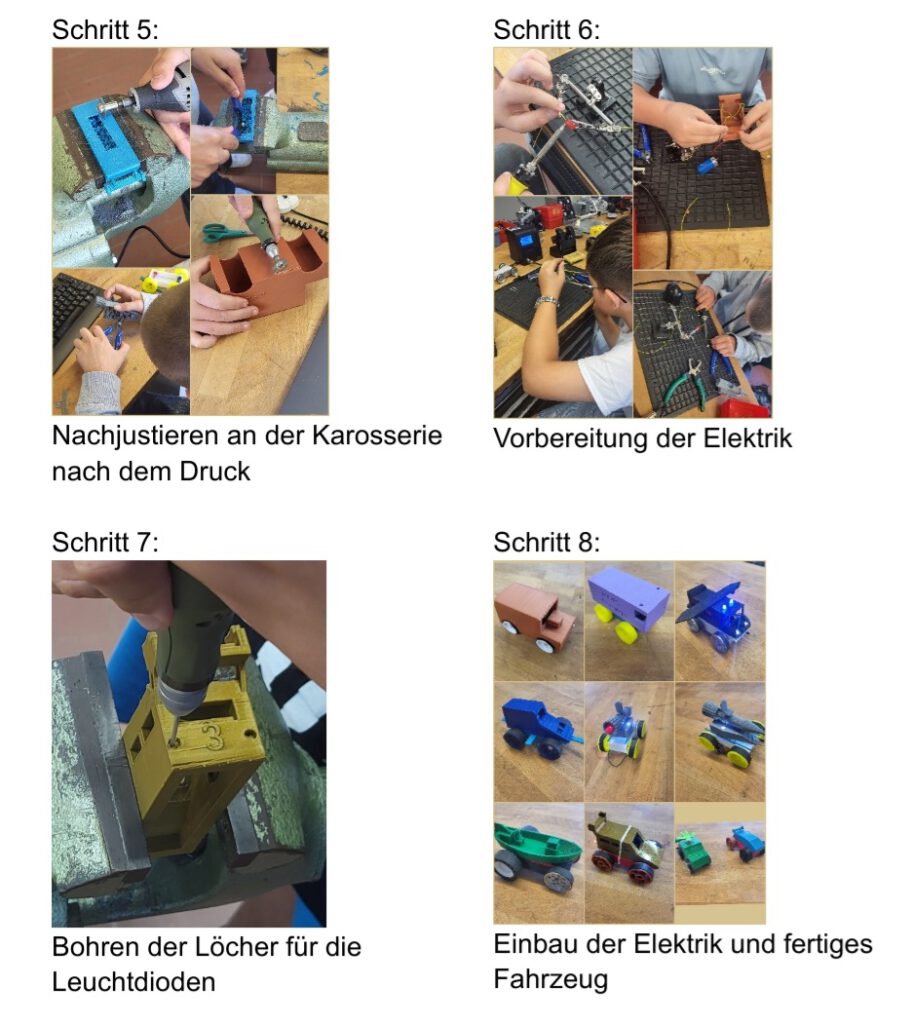 Schritt 5:

Nachjustieren an der Karosserie nach dem Druck

Schritt 6:

Vorbereitung der Elektrik

Schritt 7:

3

Bohren der Löcher für die Leuchtdioden

Schritt 8:

Einbau der Elektrik und fertiges Fahrzeug